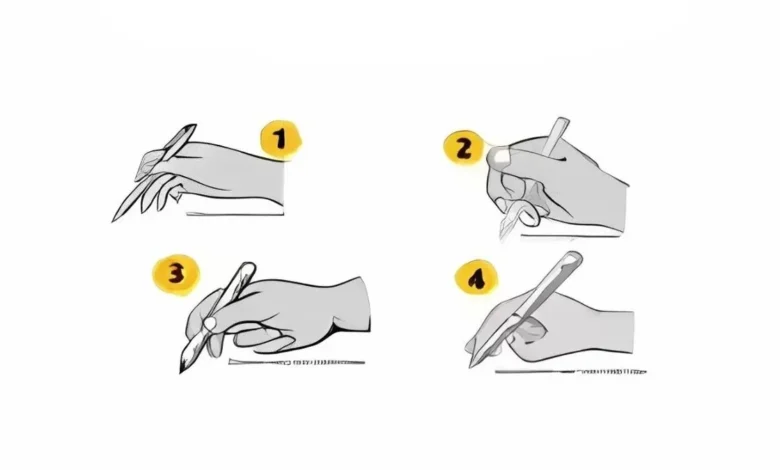 1
2
3
4